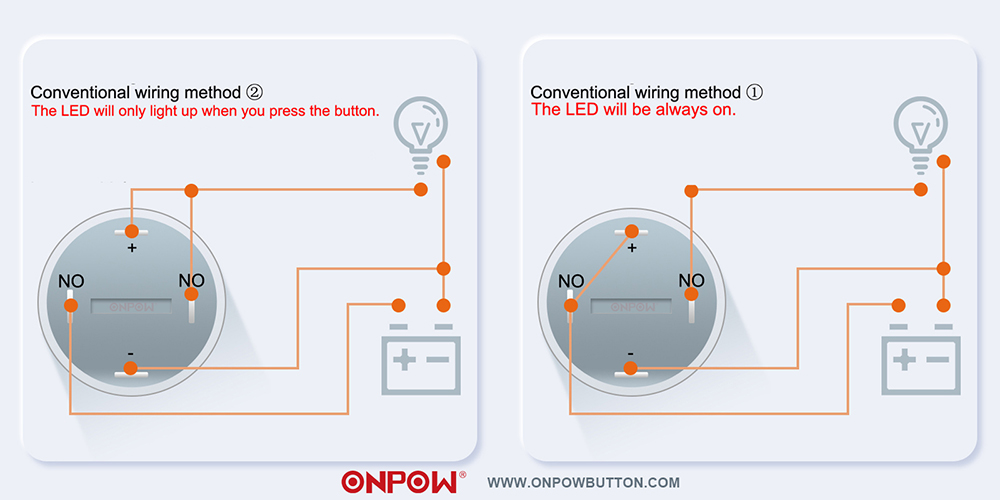 Conventional wiring method ②
The LED will only light up when you press the button.

+
NO
NO
ONPOW
-

Conventional wiring method ①
The LED will be always on.

+
NO
NO
ONPOW
-

ONPOW® WWW.ONPOWBUTTON.COM